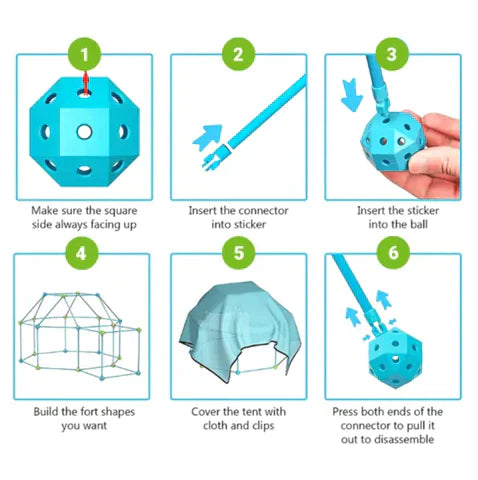 1

Make sure the square side always facing up

2

Insert the connector into sticker

3

Insert the sticker into the ball

4

Build the fort shapes you want

5

Cover the tent with cloth and clips

6

Press both ends of the connector to pull it out to disassemble